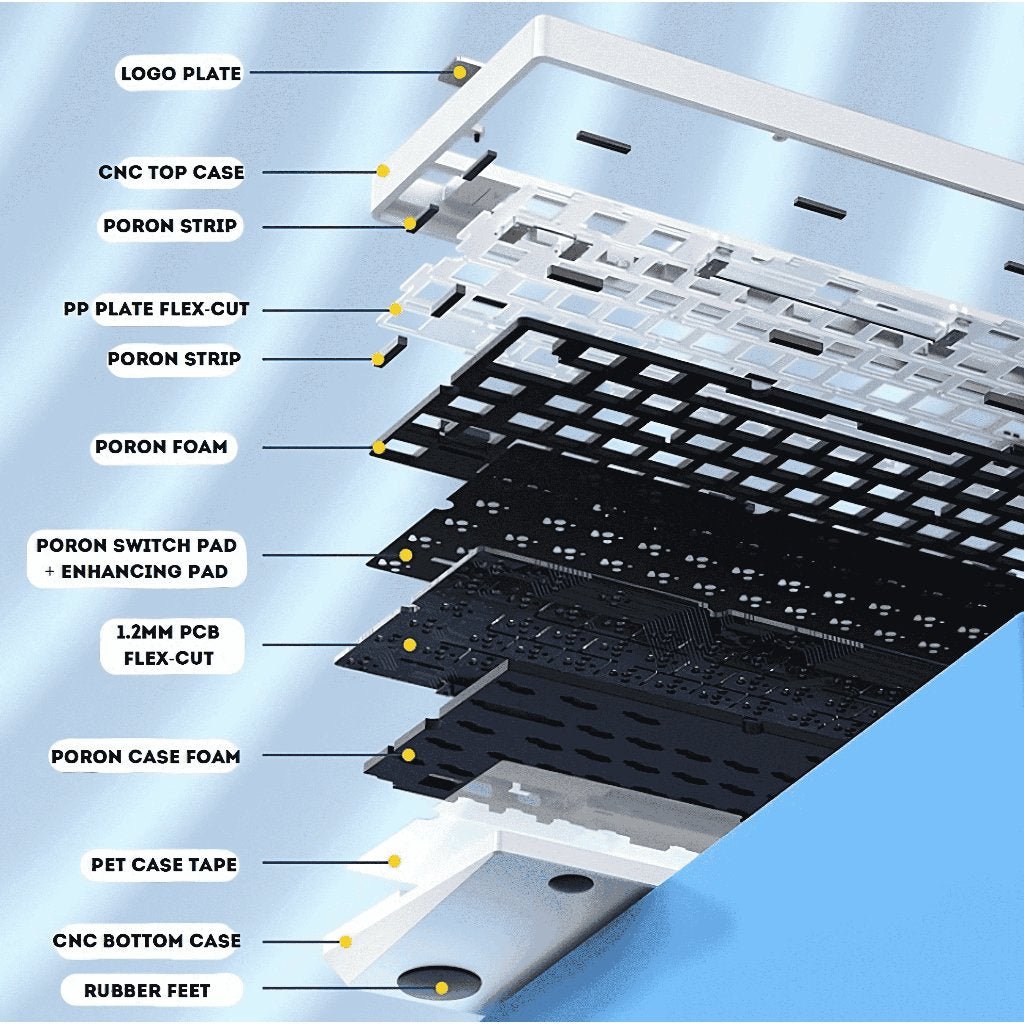 LOGO PLATE

CNC TOP CASE

PORON STRIP

PP PLATE FLEX-CUT

PORON STRIP

PORON FOAM

PORON SWITCH PAD + ENHANCING PAD

1.2MM PCB FLEX-CUT

PORON CASE FOAM

PET CASE TAPE

CNC BOTTOM CASE

RUBBER FEET