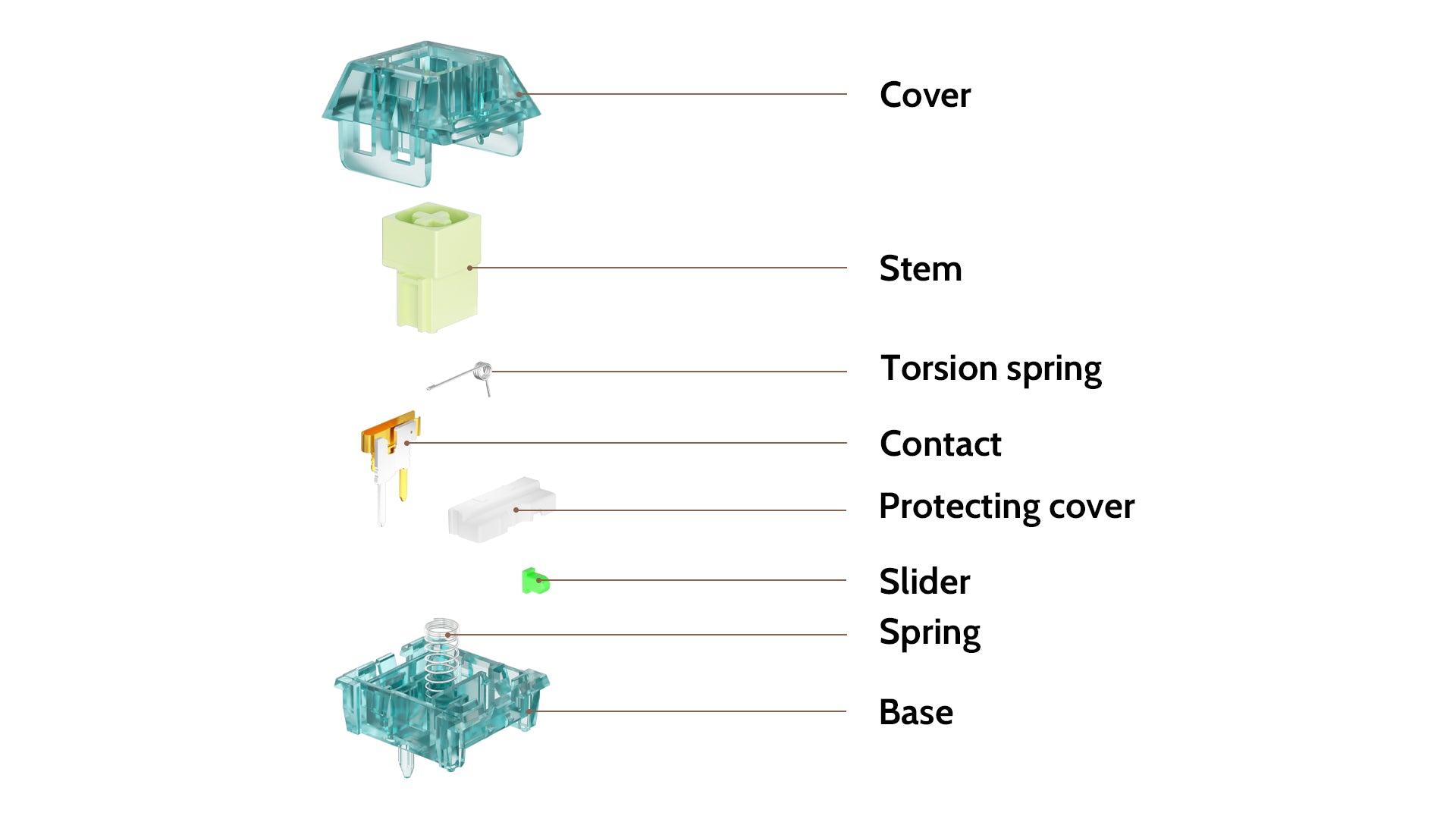 Cover

Stem

Torsion spring

Contact

Protecting cover

Slider

Spring

Base