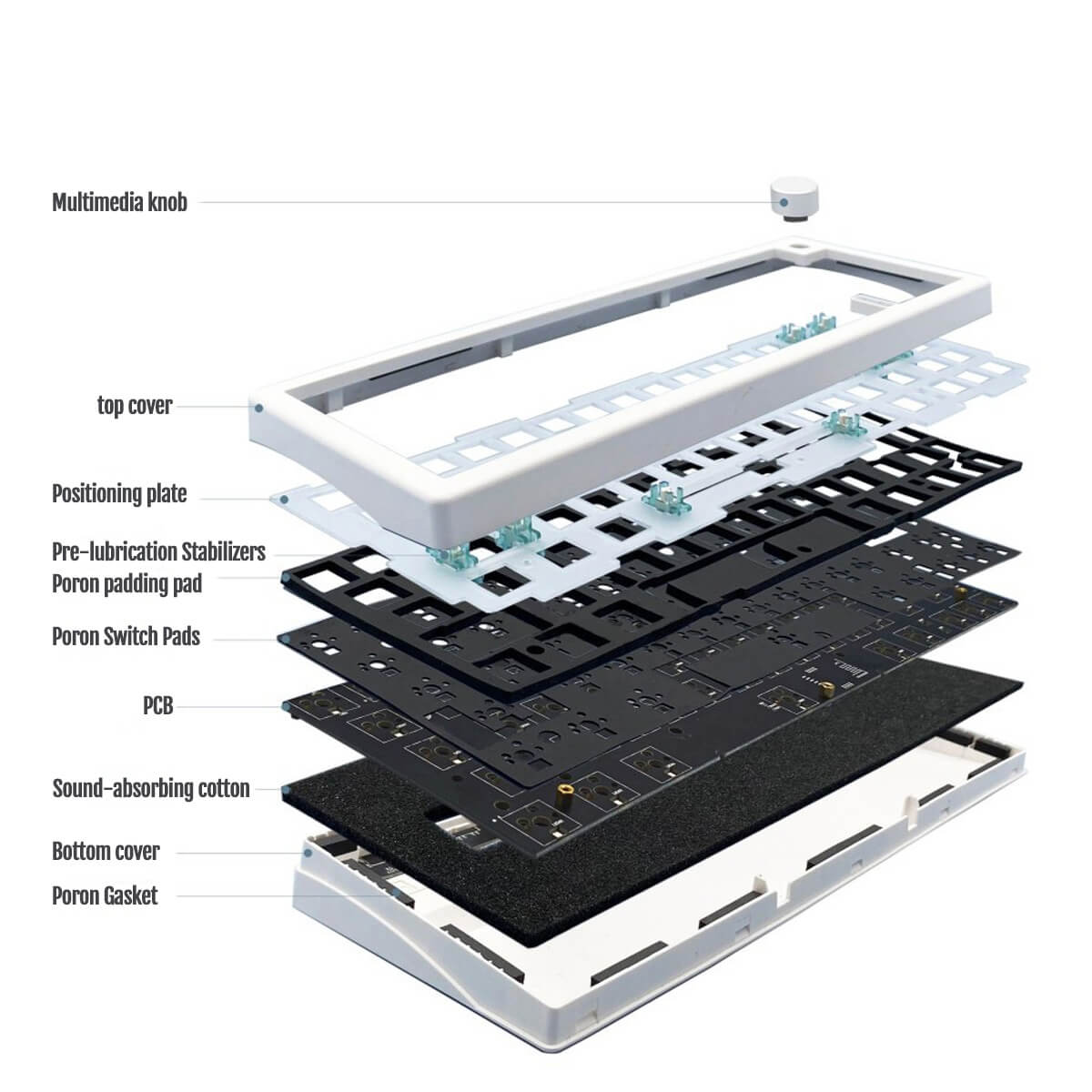 Multimedia knob

top cover

Positioning plate

Pre-lubrication Stabilizers
Poron padding pad

Poron Switch Pads

PCB

Sound-absorbing cotton

Bottom cover

Poron Gasket