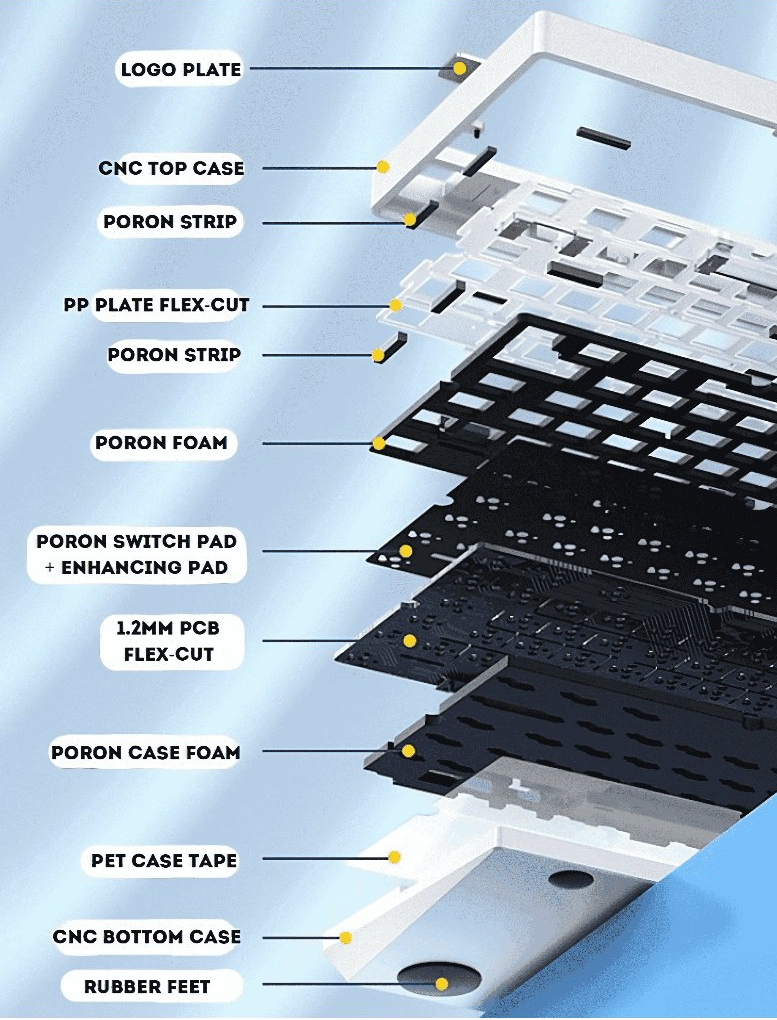 LOGO PLATE

CNC TOP CASE

PORON STRIP

PP PLATE FLEX-CUT

PORON STRIP

PORON FOAM

PORON SWITCH PAD + ENHANCING PAD

1.2MM PCB FLEX-CUT

PORON CASE FOAM

PET CASE TAPE

CNC BOTTOM CASE

RUBBER FEET